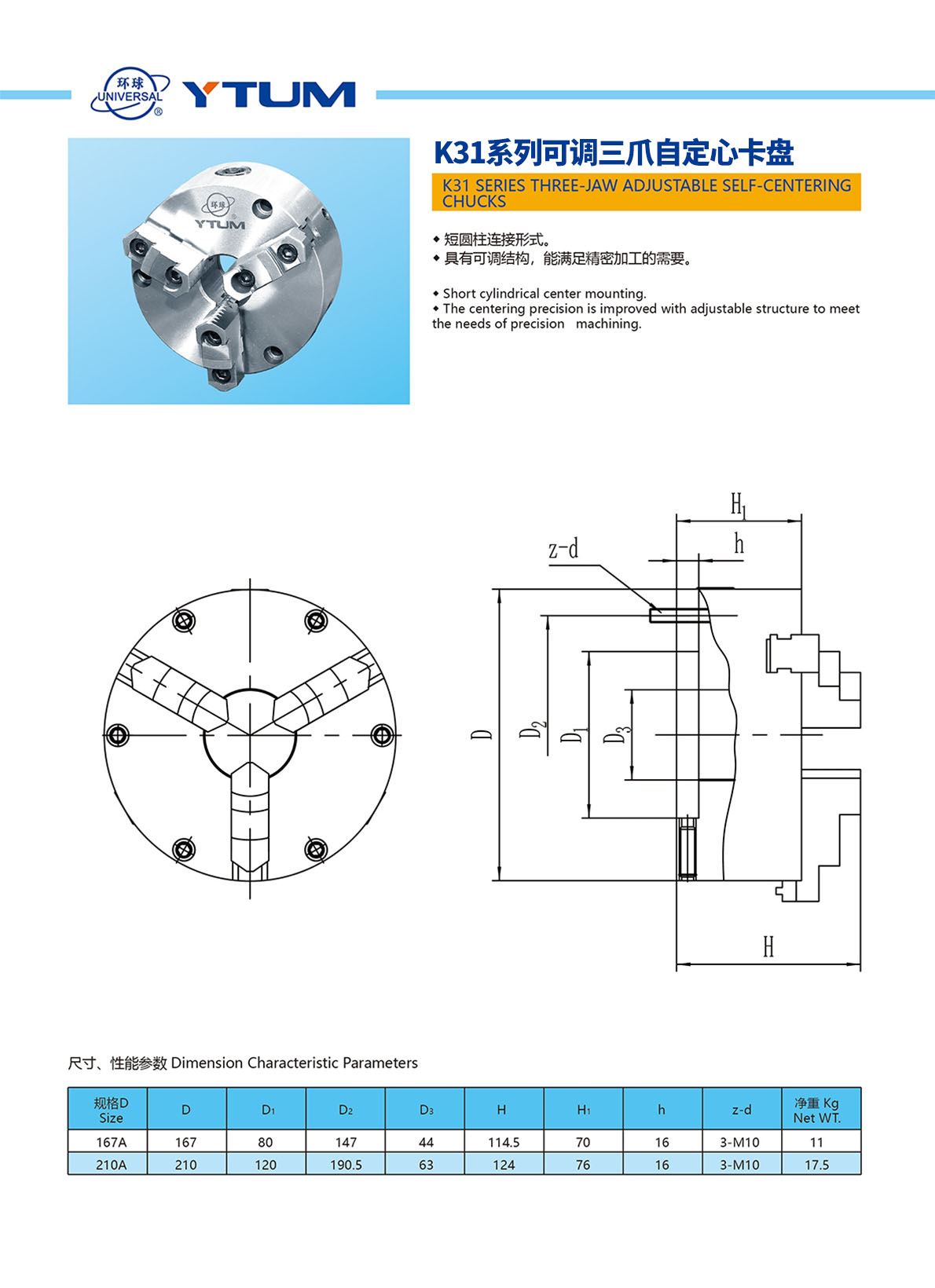 环球 UNIVERSAL ® YTUM

环球 YTUM

K31系列可调三爪自定心卡盘

K31 SERIES THREE-JAW ADJUSTABLE SELF-CENTERING CHUCKS

◆ 短圆柱连接形式。
◆ 具有可调结构，能满足精密加工的需要。

◆ Short cylindrical center mounting.
◆ The centering precision is improved with adjustable structure to meet the needs of precision machining.

$H_1$

h

z-d

D

$D_2$

$D_1$

$D_3$

H

尺寸、性能参数 Dimension Characteristic Parameters

| 规格D Size | D | $D_1$ | $D_2$ | $D_3$ | H | $H_1$ | h | z-d | 净重 Kg Net WT. |
|---|---|---|---|---|---|---|---|---|---|
| 167A | 167 | 80 | 147 | 44 | 114.5 | 70 | 16 | 3-M10 | 11 |
| 210A | 210 | 120 | 190.5 | 63 | 124 | 76 | 16 | 3-M10 | 17.5 |